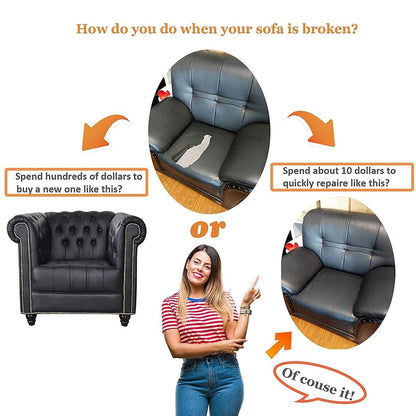 How do you do when your sofa is broken?

Spend hundreds of dollars to buy a new one like this?

Spend about 10 dollars to quickly repaire like this?

or

Of couse it!