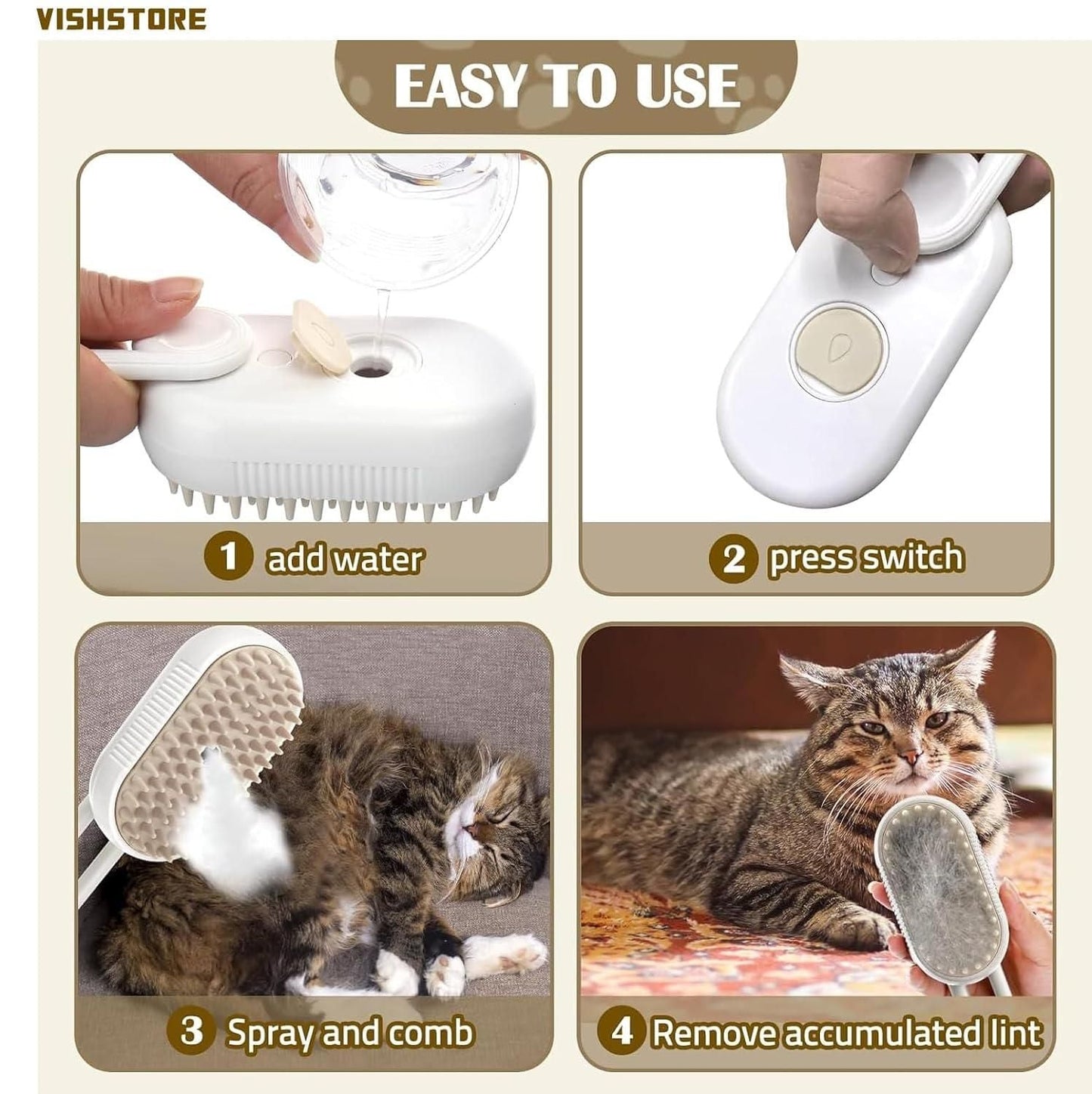 VISHSTORE

EASY TO USE

1 add water

2 press switch

3 Spray and comb

4 Remove accumulated lint