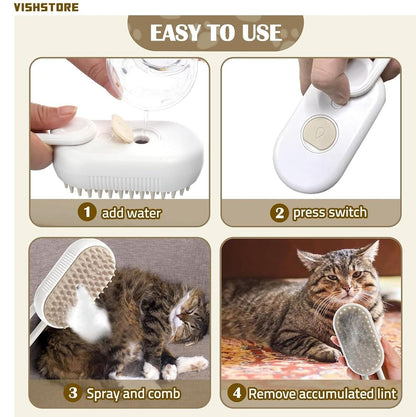 VISHSTORE

EASY TO USE

1 add water

2 press switch

3 Spray and comb

4 Remove accumulated lint