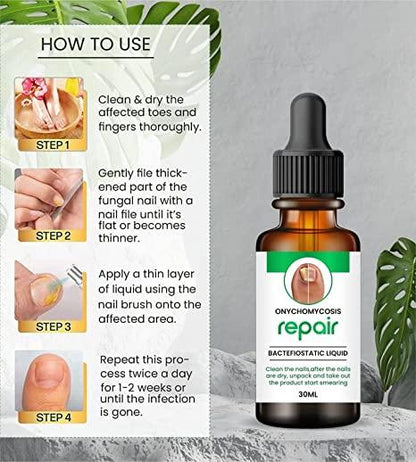 HOW TO USE

STEP 1

Clean & dry the affected toes and fingers thoroughly.

STEP 2

Gently file thickened part of the fungal nail with a nail file until it's flat or becomes thinner.

STEP 3

Apply a thin layer of liquid using the nail brush onto the affected area.

STEP 4

Repeat this process twice a day for 1-2 weeks or until the infection is gone.

ONYCHOMYCOSIS
repair
BACTEFIOSTATIC LIQUID
Clean the nails,after the nails are dry, unpack and take out the product start smearing
30ML