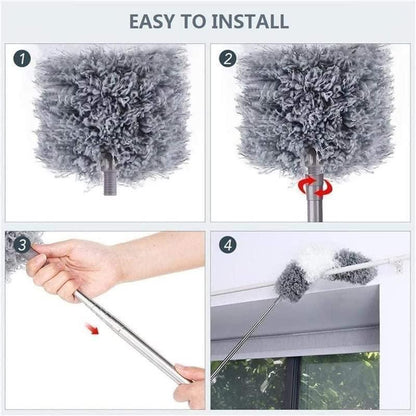 EASY TO INSTALL

1

2

3

4