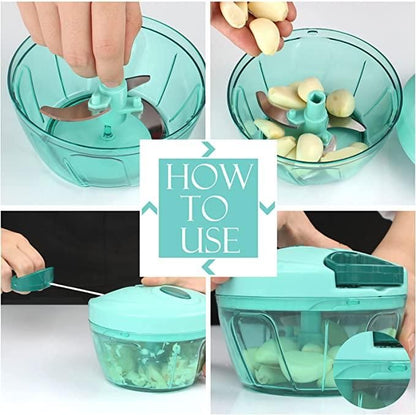 HOW TO USE