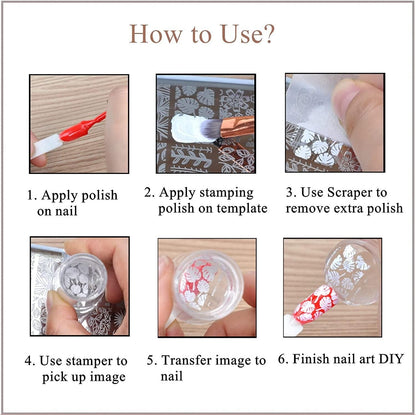 How to Use?

1. Apply polish on nail

2. Apply stamping polish on template

3. Use Scraper to remove extra polish

4. Use stamper to pick up image

5. Transfer image to nail

6. Finish nail art DIY