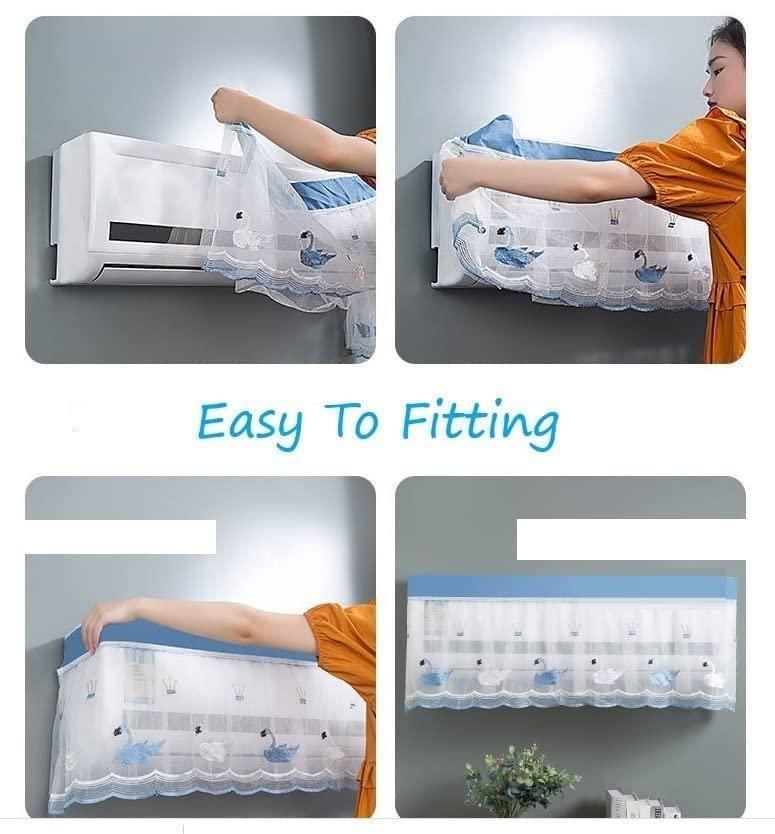 Easy To Fitting