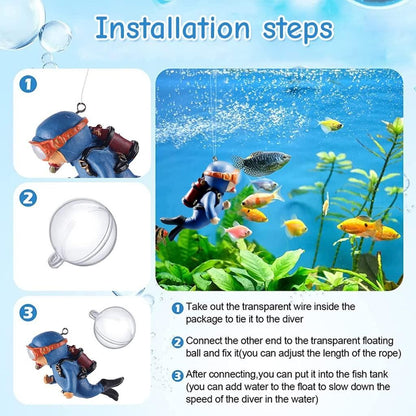 Installation steps

1

2

3

1 Take out the transparent wire inside the package to tie it to the diver

2 Connect the other end to the transparent floating ball and fix it(you can adjust the length of the rope)

3 After connecting,you can put it into the fish tank (you can add water to the float to slow down the speed of the diver in the water)