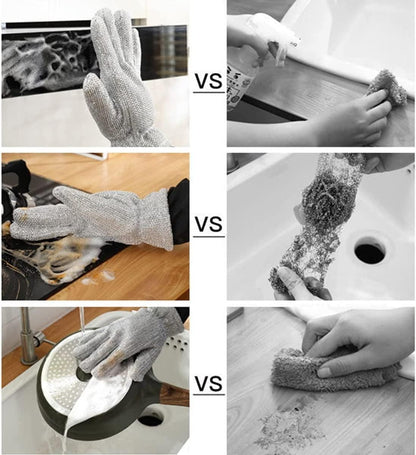 VS

VS

VS