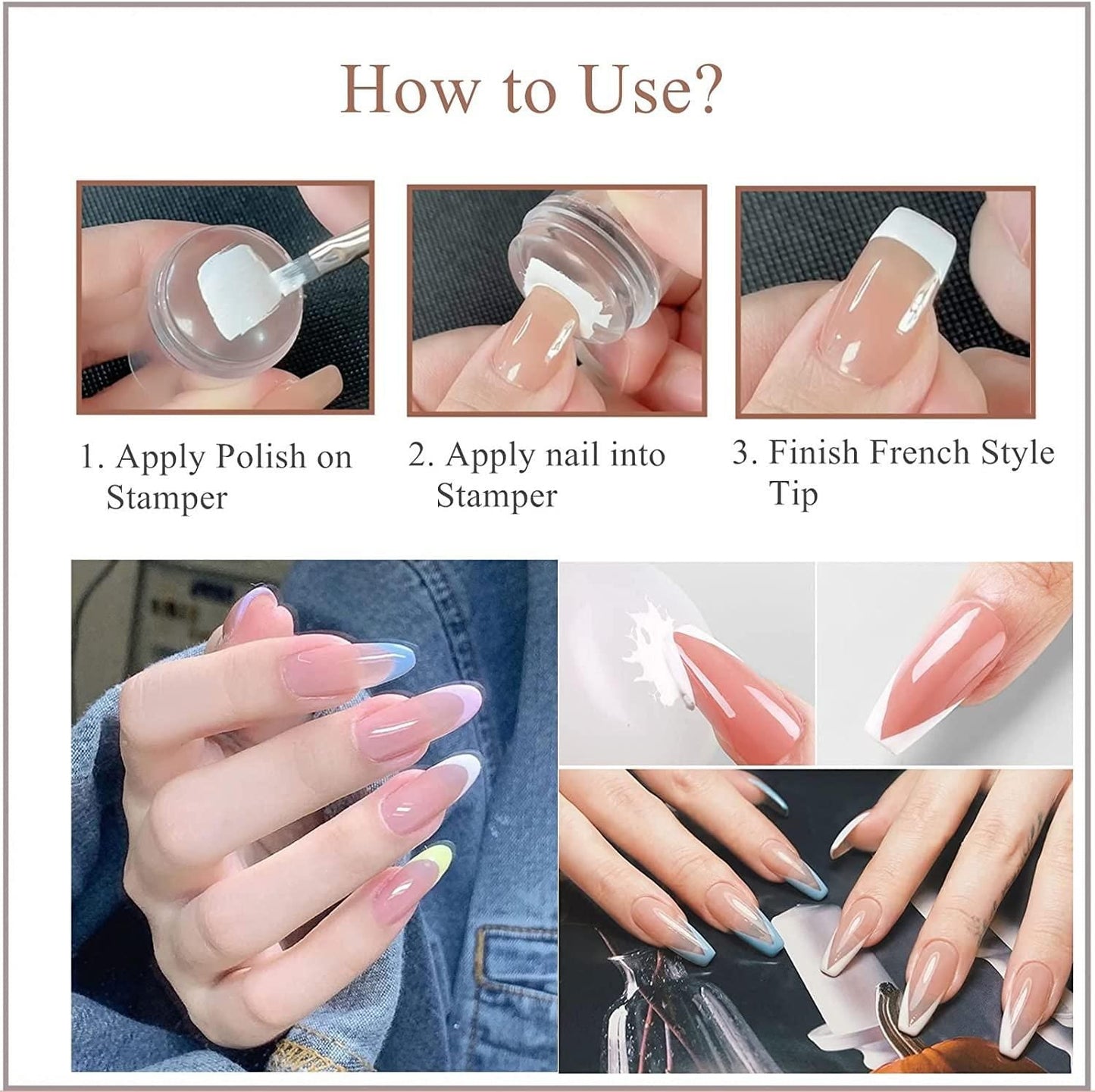 How to Use?

1. Apply Polish on Stamper

2. Apply nail into Stamper

3. Finish French Style Tip