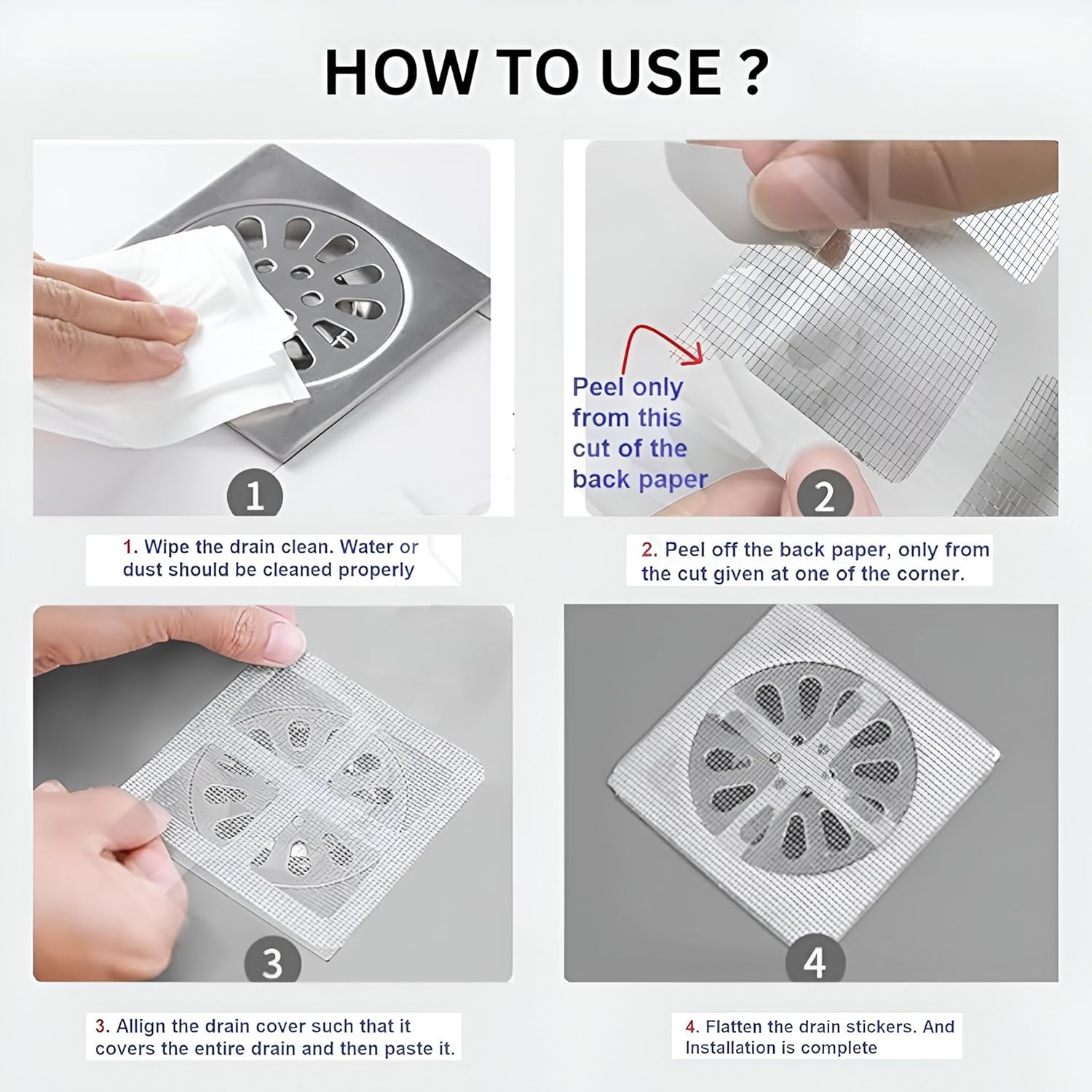 HOW TO USE ?

1

1. Wipe the drain clean. Water or dust should be cleaned properly

Peel only from this cut of the back paper

2

2. Peel off the back paper, only from the cut given at one of the corner.

3

3. Allign the drain cover such that it covers the entire drain and then paste it.

4

4. Flatten the drain stickers. And Installation is complete