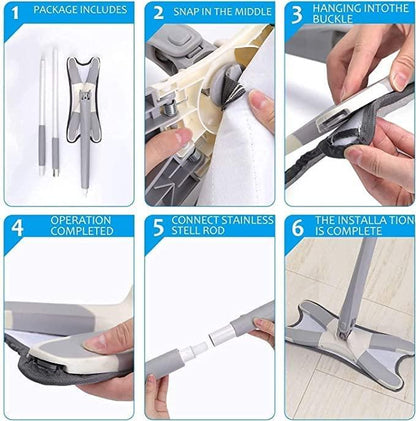 1 PACKAGE INCLUDES

2 SNAP IN THE MIDDLE

3 HANGING INTOTHE BUCKLE

4 OPERATION COMPLETED

5 CONNECT STAINLESS STELL ROD

6 THE INSTALLA TION IS COMPLETE