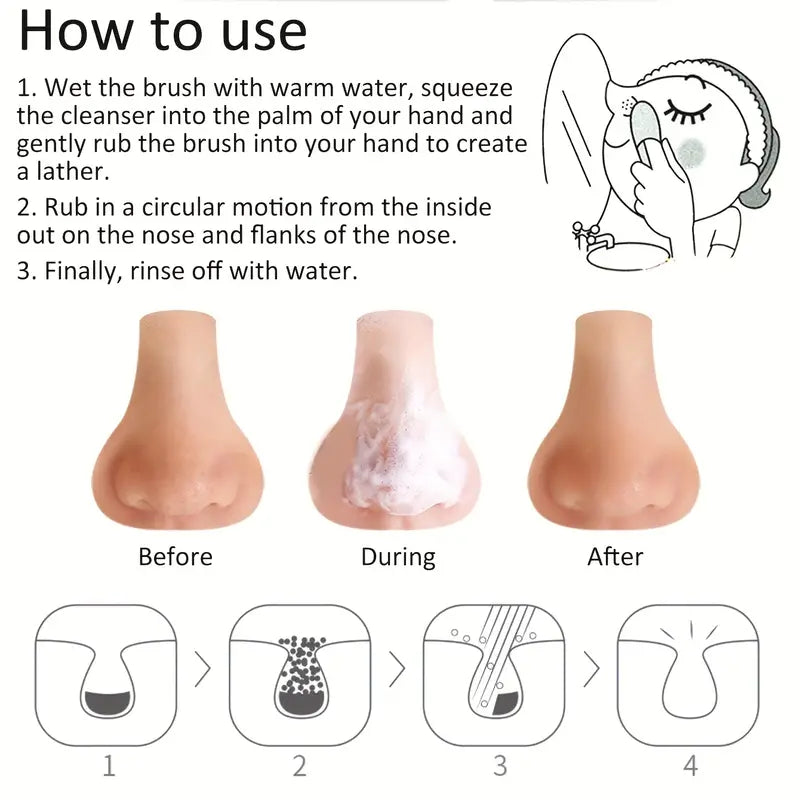 How to use

1. Wet the brush with warm water, squeeze the cleanser into the palm of your hand and gently rub the brush into your hand to create a lather.

2. Rub in a circular motion from the inside out on the nose and flanks of the nose.

3. Finally, rinse off with water.

Before

During

After

1

2

3

4