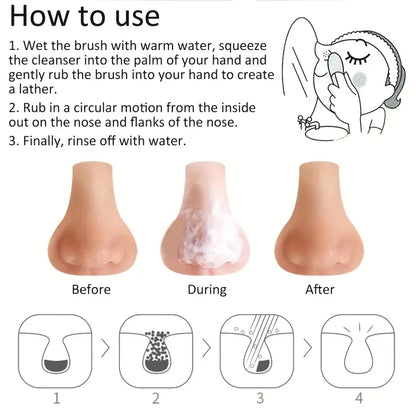 How to use

1. Wet the brush with warm water, squeeze the cleanser into the palm of your hand and gently rub the brush into your hand to create a lather.

2. Rub in a circular motion from the inside out on the nose and flanks of the nose.

3. Finally, rinse off with water.

Before

During

After

1

2

3

4