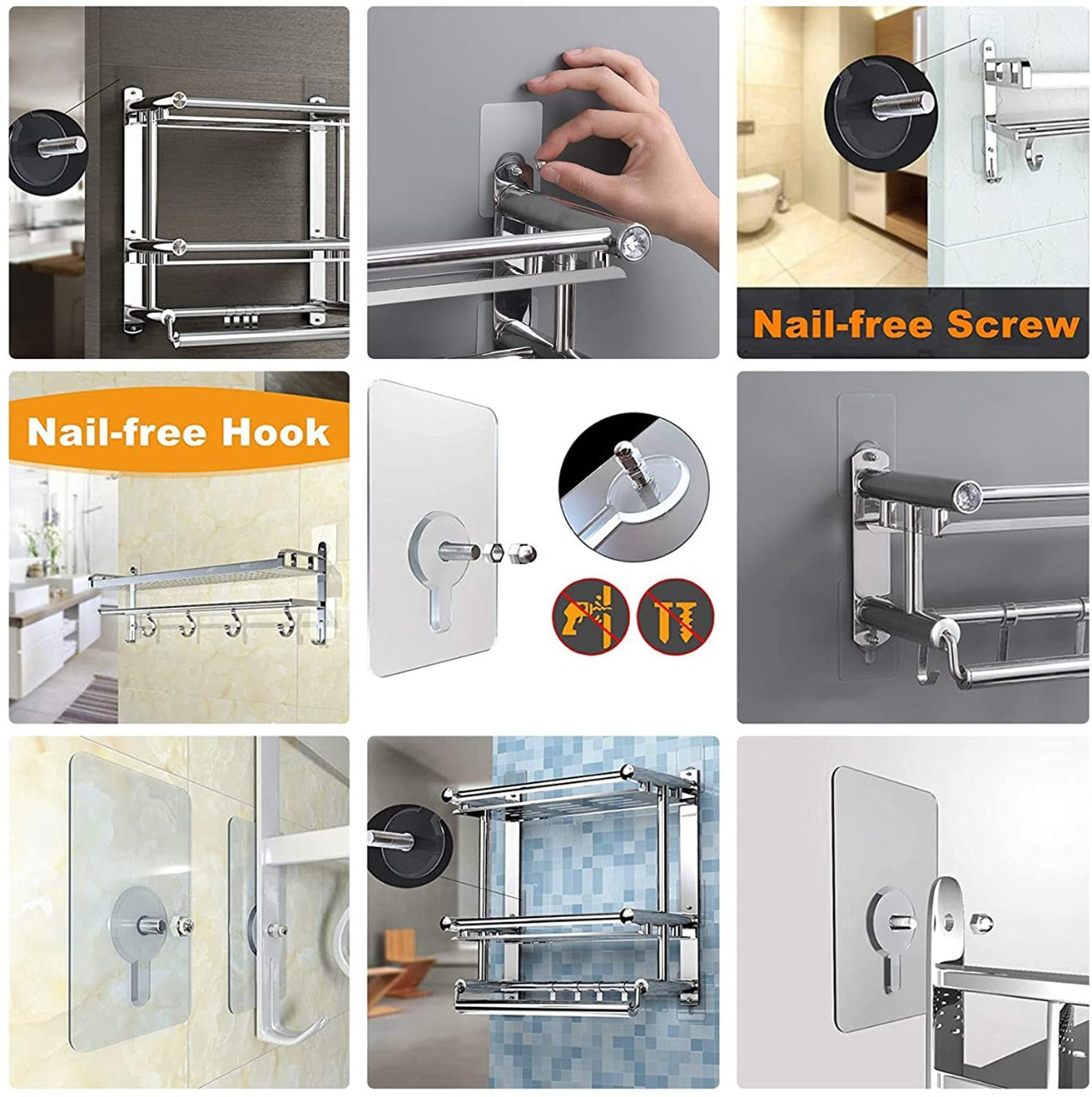 Nail-free Screw

Nail-free Hook