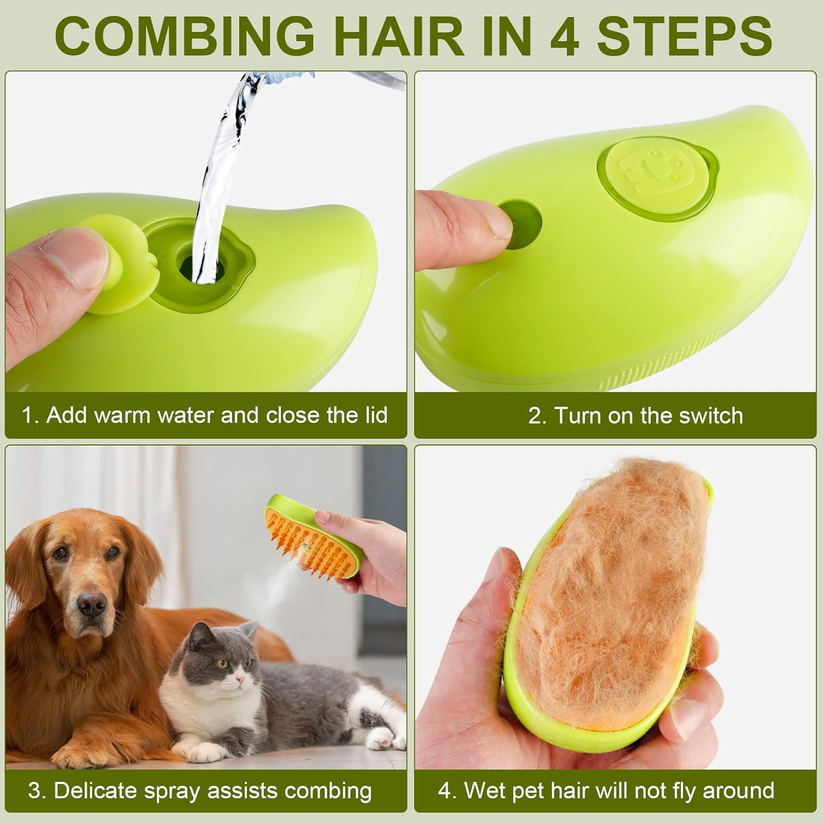 COMBING HAIR IN 4 STEPS

1. Add warm water and close the lid

2. Turn on the switch

3. Delicate spray assists combing

4. Wet pet hair will not fly around